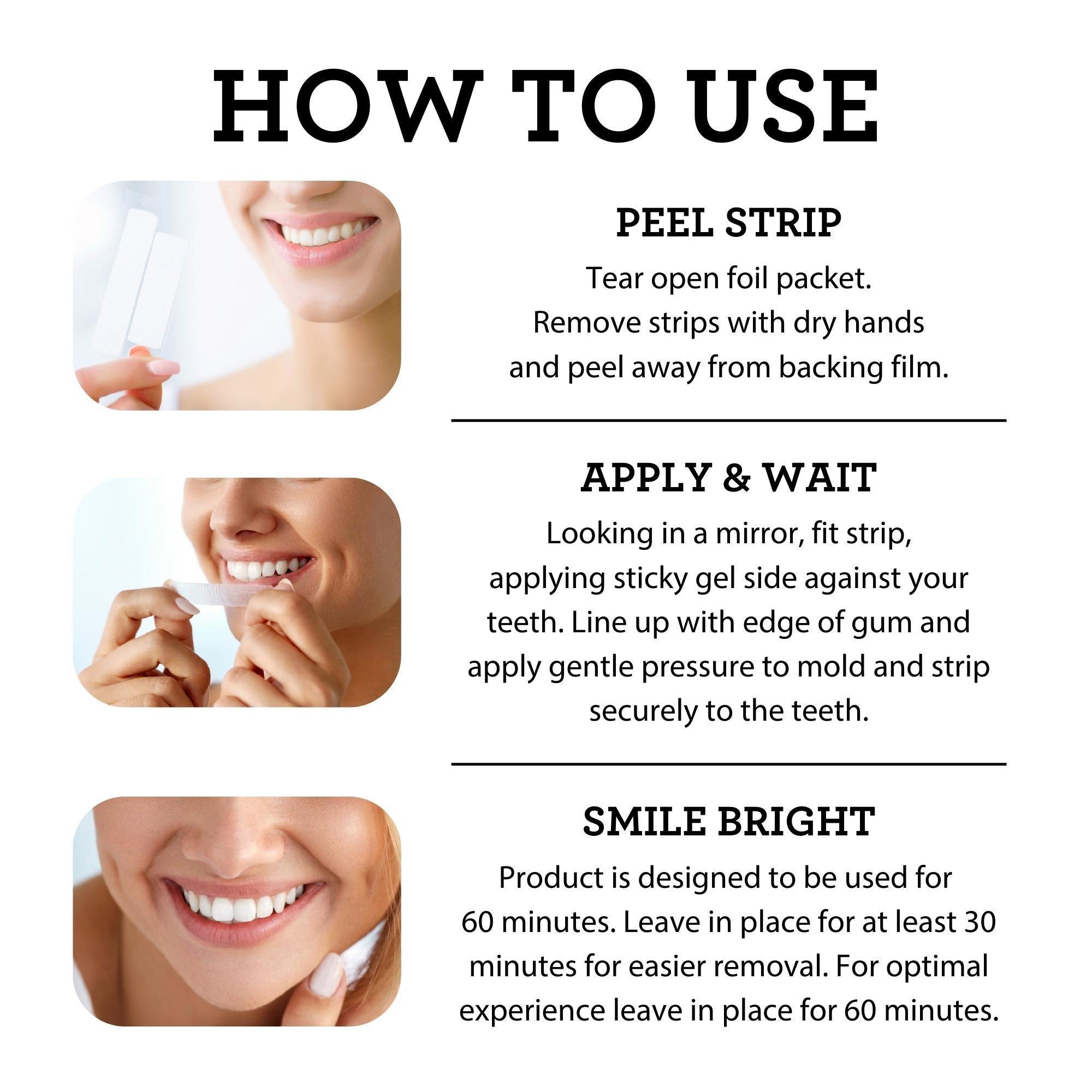 HOW TO USE

PEEL STRIP

Tear open foil packet. Remove strips with dry hands and peel away from backing film.

APPLY & WAIT

Looking in a mirror, fit strip, applying sticky gel side against your teeth. Line up with edge of gum and apply gentle pressure to mold and strip securely to the teeth.

SMILE BRIGHT

Product is designed to be used for 60 minutes. Leave in place for at least 30 minutes for easier removal. For optimal experience leave in place for 60 minutes.