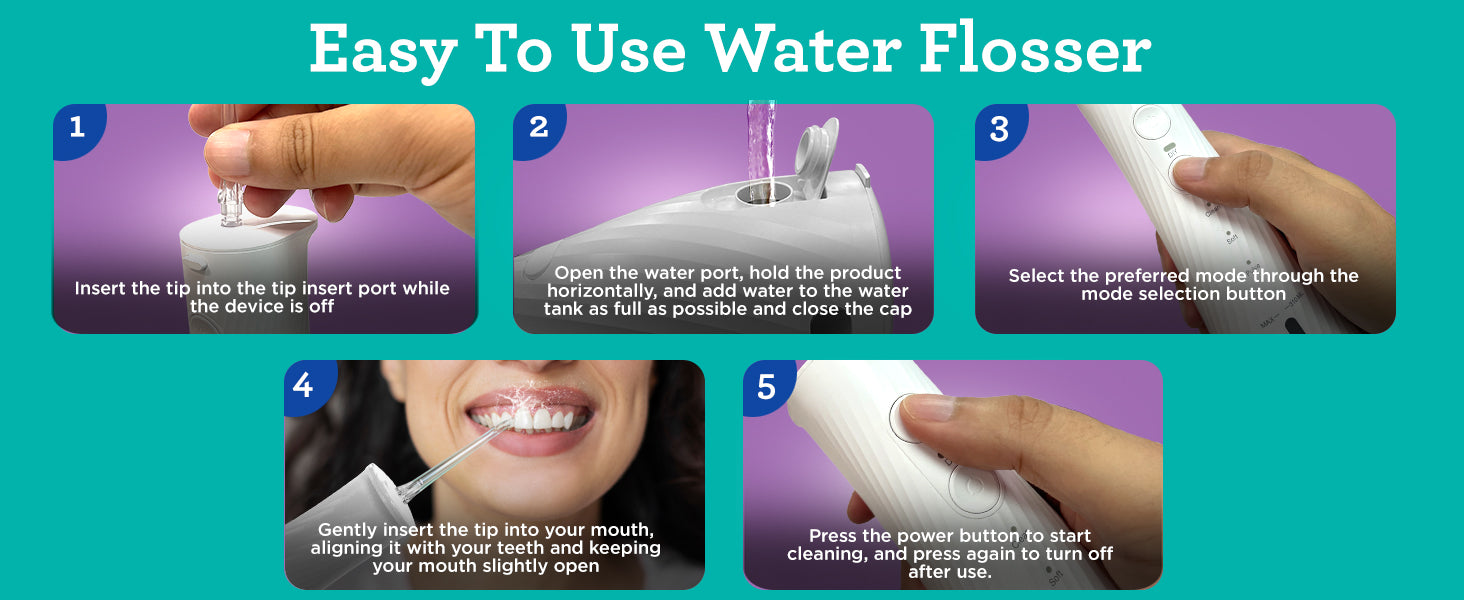 Easy To Use Water Flosser

1
Insert the tip into the tip insert port while the device is off

2
Open the water port, hold the product horizontally, and add water to the water tank as full as possible and close the cap

3
Select the preferred mode through the mode selection button

4
Gently insert the tip into your mouth, aligning it with your teeth and keeping your mouth slightly open

5
Press the power button to start cleaning, and press again to turn off after use.