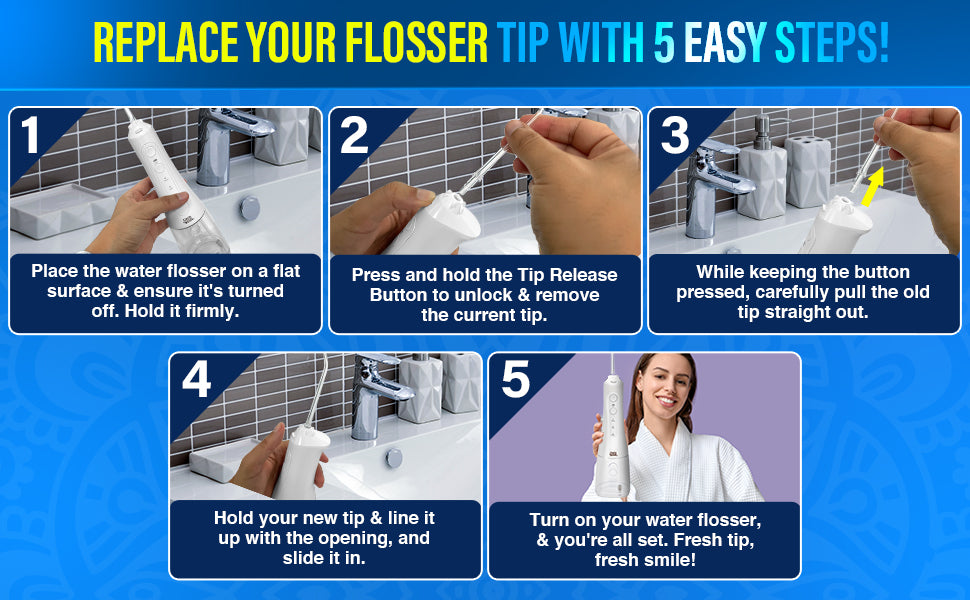 REPLACE YOUR FLOSSER TIP WITH 5 EASY STEPS!

1

Place the water flosser on a flat surface & ensure it's turned off. Hold it firmly.

2

Press and hold the Tip Release Button to unlock & remove the current tip.

3

While keeping the button pressed, carefully pull the old tip straight out.

4

Hold your new tip & line it up with the opening, and slide it in.

5

Turn on your water flosser, & you're all set. Fresh tip, fresh smile!