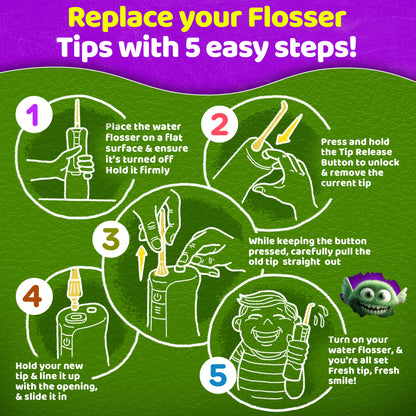 Replace your Flosser Tips with 5 easy steps!

1

Place the water flosser on a flat surface & ensure it's turned off Hold it firmly

2

Press and hold the Tip Release Button to unlock & remove the current tip

3

While keeping the button pressed, carefully pull the old tip straight out

4

Hold your new tip & line it up with the opening, & slide it in

5

Turn on your water flosser, & you're all set Fresh tip, fresh smile!