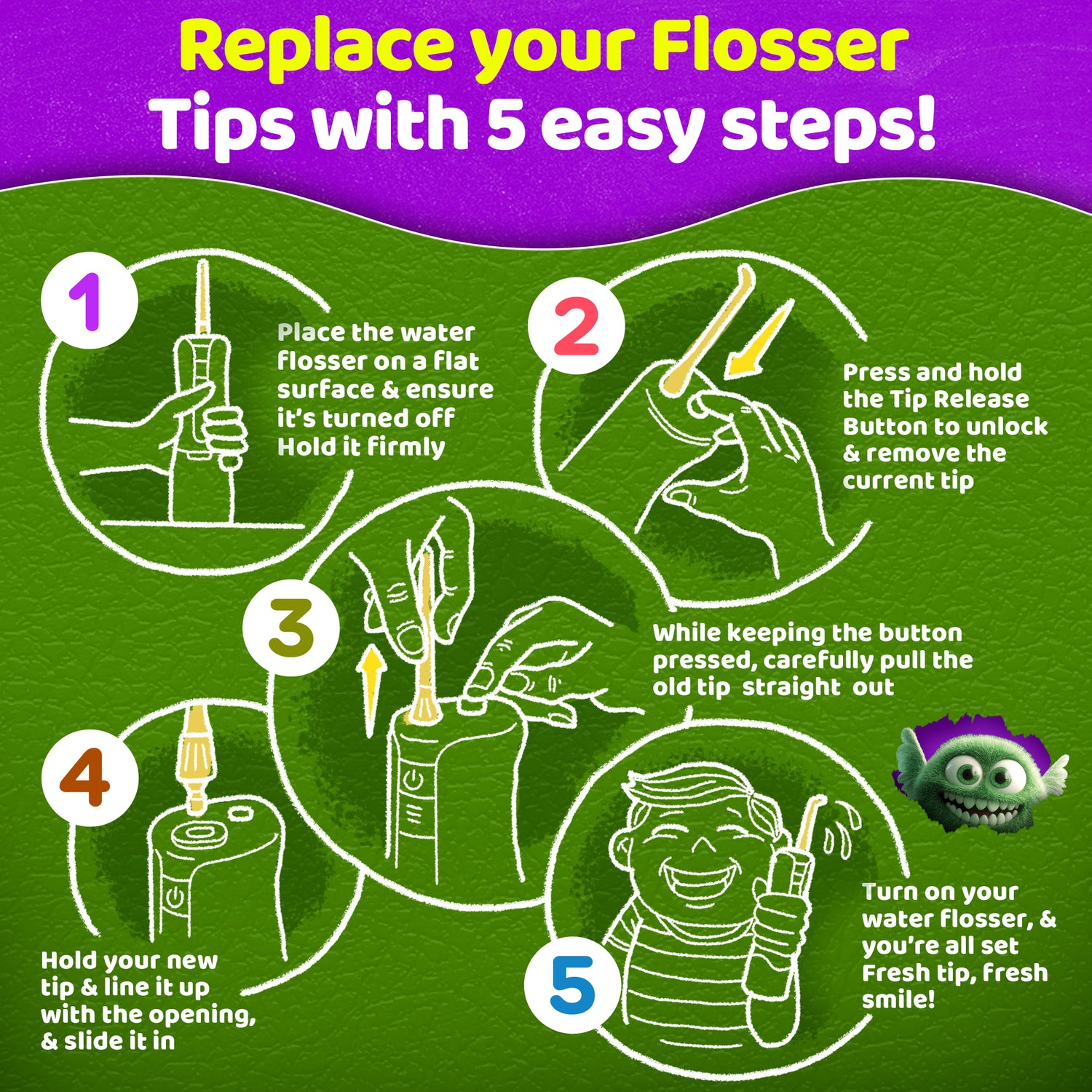 Replace your Flosser Tips with 5 easy steps!

1

Place the water flosser on a flat surface & ensure it's turned off Hold it firmly

2

Press and hold the Tip Release Button to unlock & remove the current tip

3

While keeping the button pressed, carefully pull the old tip straight out

4

Hold your new tip & line it up with the opening, & slide it in

5

Turn on your water flosser, & you're all set Fresh tip, fresh smile!