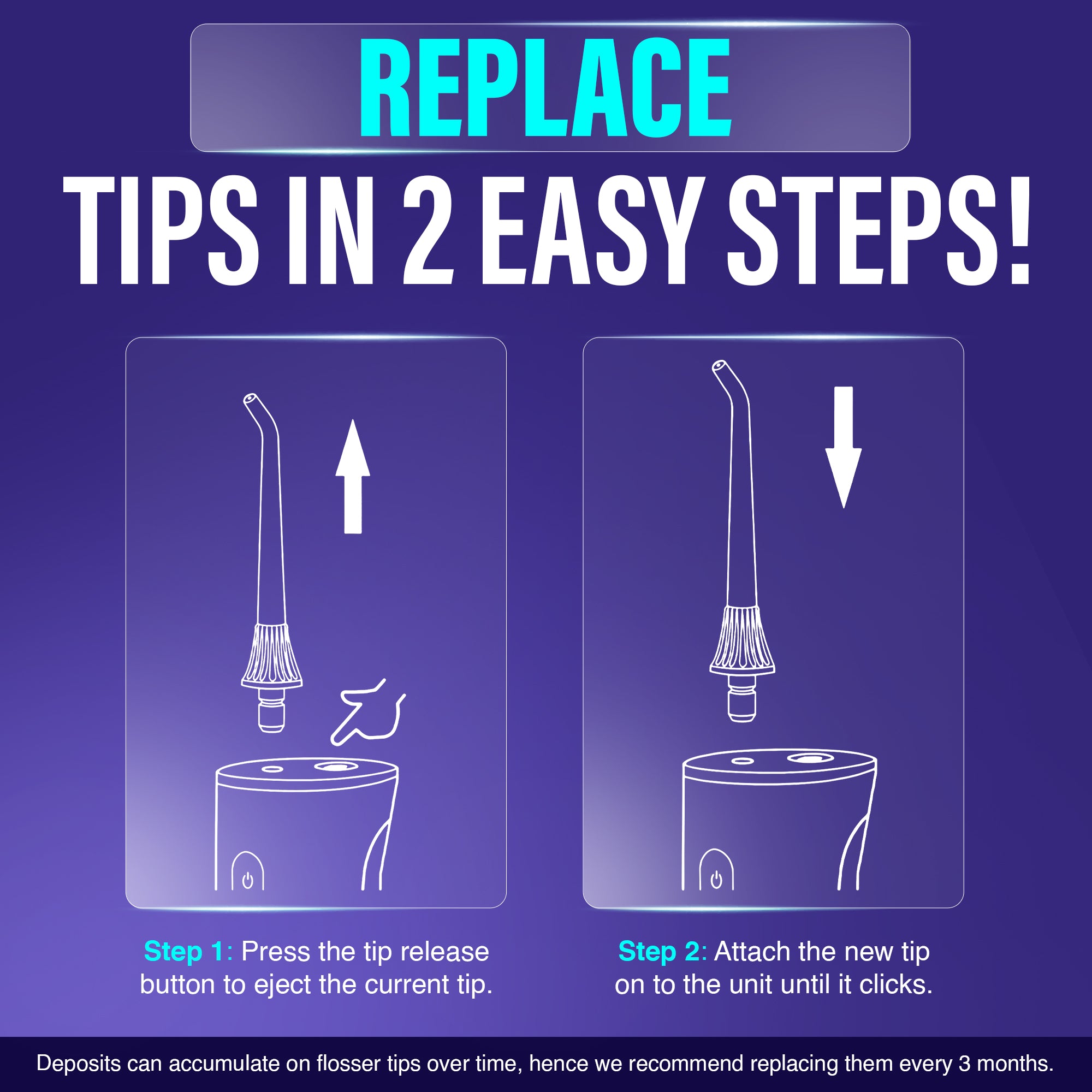 REPLACE
TIPS IN 2 EASY STEPS!

Step 1: Press the tip release button to eject the current tip.

Step 2: Attach the new tip on to the unit until it clicks.

Deposits can accumulate on flosser tips over time, hence we recommend replacing them every 3 months.