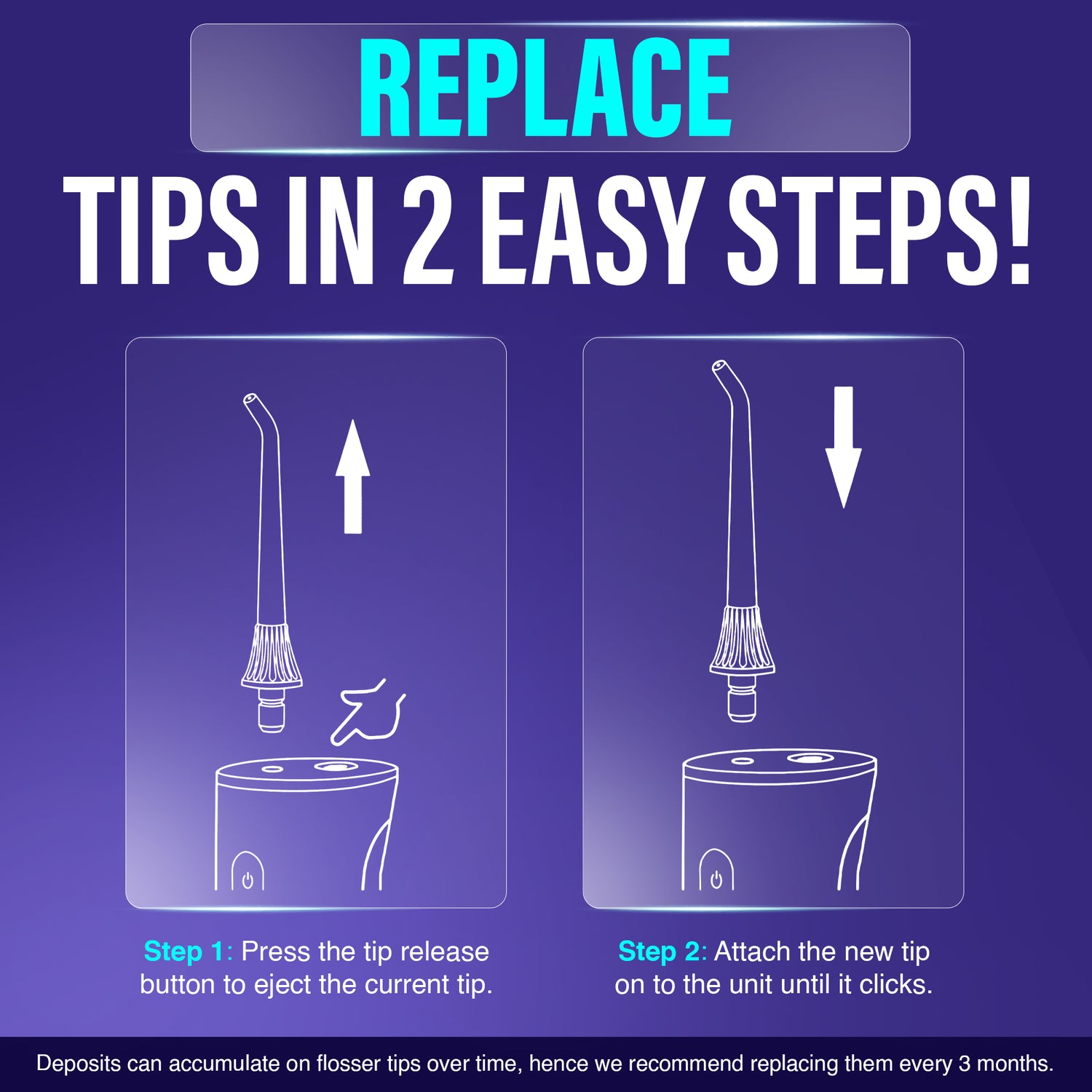 REPLACE
TIPS IN 2 EASY STEPS!

Step 1: Press the tip release button to eject the current tip.

Step 2: Attach the new tip on to the unit until it clicks.

Deposits can accumulate on flosser tips over time, hence we recommend replacing them every 3 months.