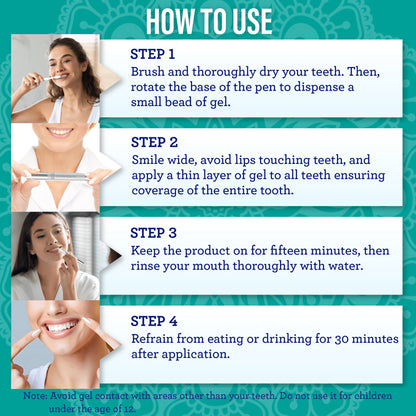 HOW TO USE

STEP 1
Brush and thoroughly dry your teeth. Then, rotate the base of the pen to dispense a small bead of gel.

STEP 2
Smile wide, avoid lips touching teeth, and apply a thin layer of gel to all teeth ensuring coverage of the entire tooth.

STEP 3
Keep the product on for fifteen minutes, then rinse your mouth thoroughly with water.

STEP 4
Refrain from eating or drinking for 30 minutes after application.

Note: Avoid gel contact with areas other than your teeth. Do not use it for children under the age of 12.