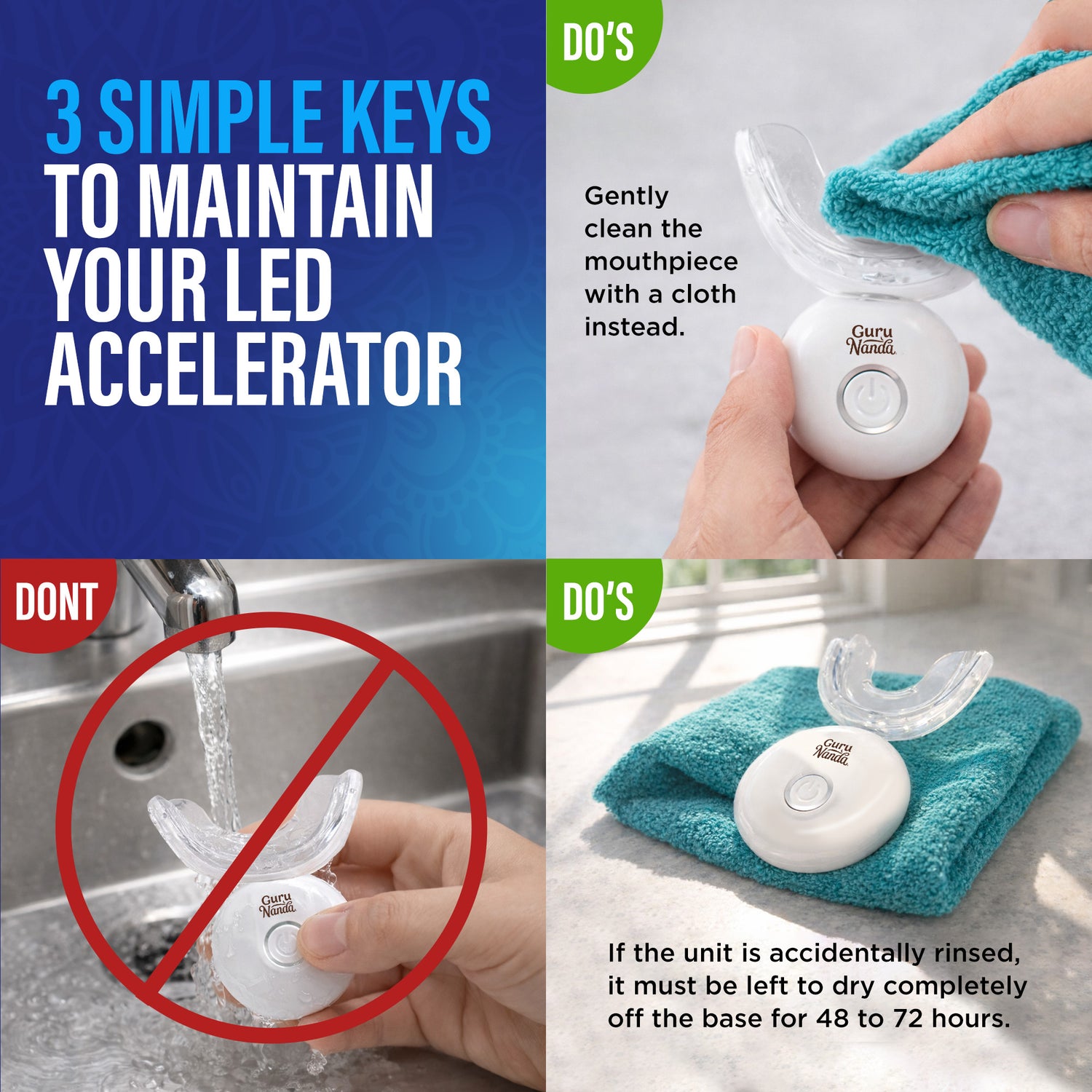 3 SIMPLE KEYS TO MAINTAIN YOUR LED ACCELERATOR

DO'S

Gently clean the mouthpiece with a cloth instead.

Guru Nanda

DONT

Guru Nanda

DO'S

Guru Nanda

If the unit is accidentally rinsed, it must be left to dry completely off the base for 48 to 72 hours.