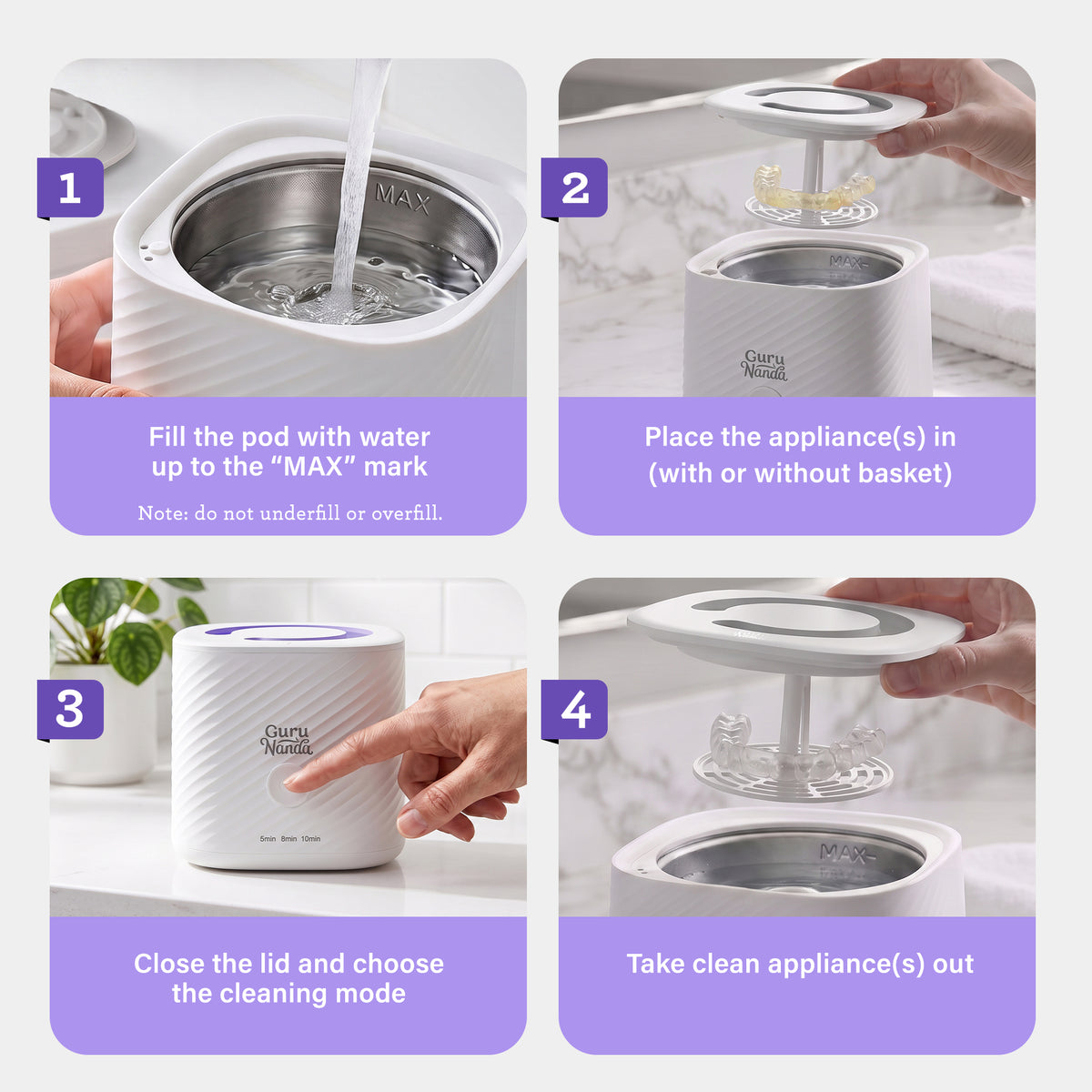 1

MAX

Fill the pod with water up to the "MAX" mark

Note: do not underfill or overfill.

2

MAX

Guru Nanda

Place the appliance(s) in (with or without basket)

3

Guru Nanda

5min 8min 10min

Close the lid and choose the cleaning mode

4

MAX

Take clean appliance(s) out