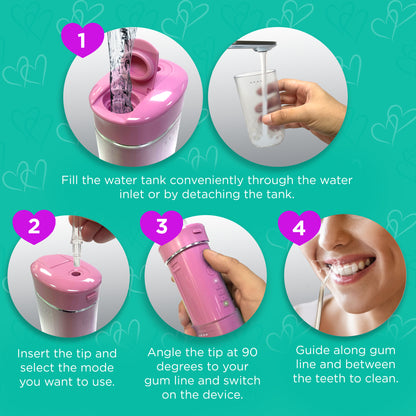 1

Fill the water tank conveniently through the water inlet or by detaching the tank.

2

Insert the tip and select the mode you want to use.

3

Angle the tip at 90 degrees to your gum line and switch on the device.

4

Guide along gum line and between the teeth to clean.