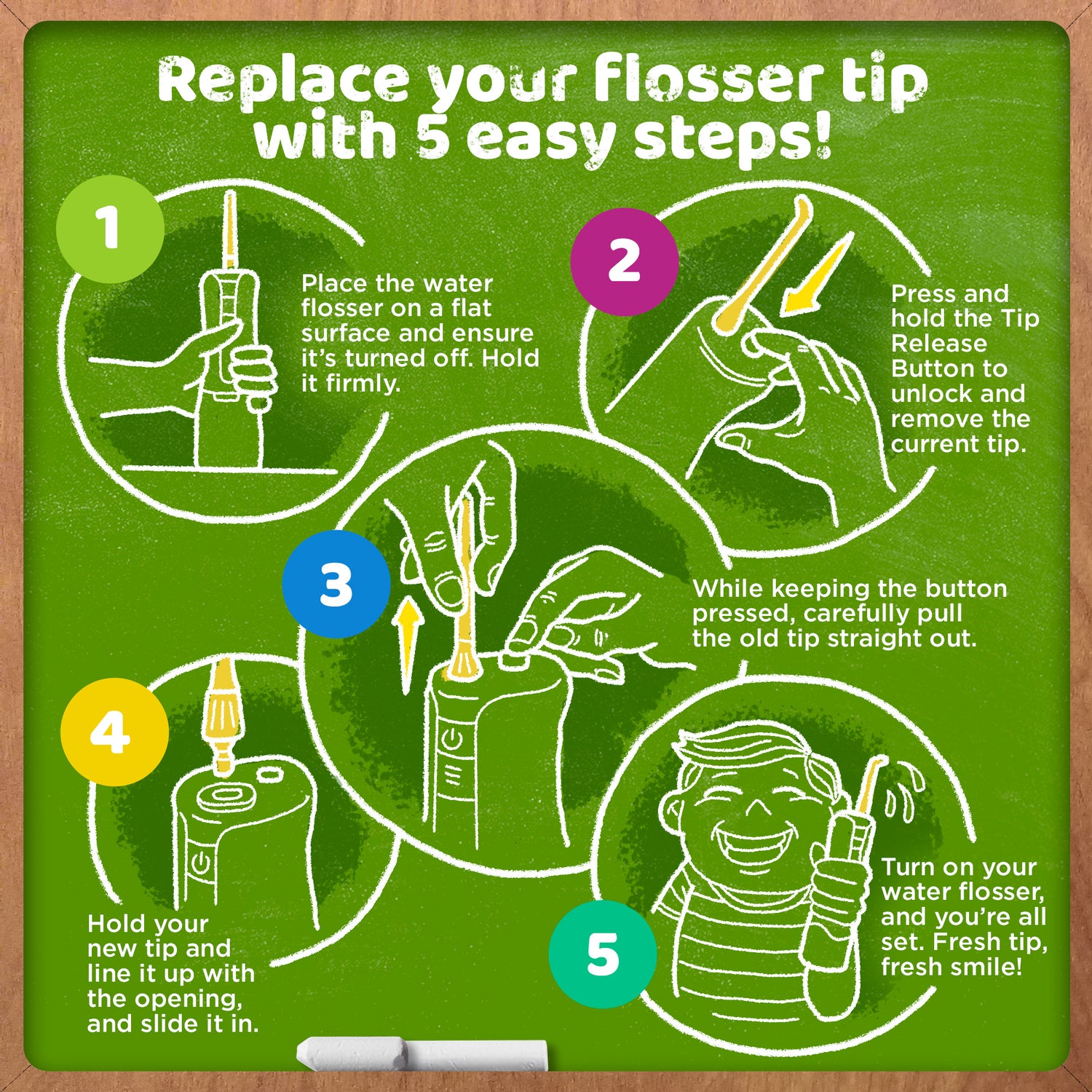 Replace your flosser tip with 5 easy steps!

1

Place the water flosser on a flat surface and ensure it's turned off. Hold it firmly.

2

Press and hold the Tip Release Button to unlock and remove the current tip.

3

While keeping the button pressed, carefully pull the old tip straight out.

4

Hold your new tip and line it up with the opening, and slide it in.

5

Turn on your water flosser, and you're all set. Fresh tip, fresh smile!