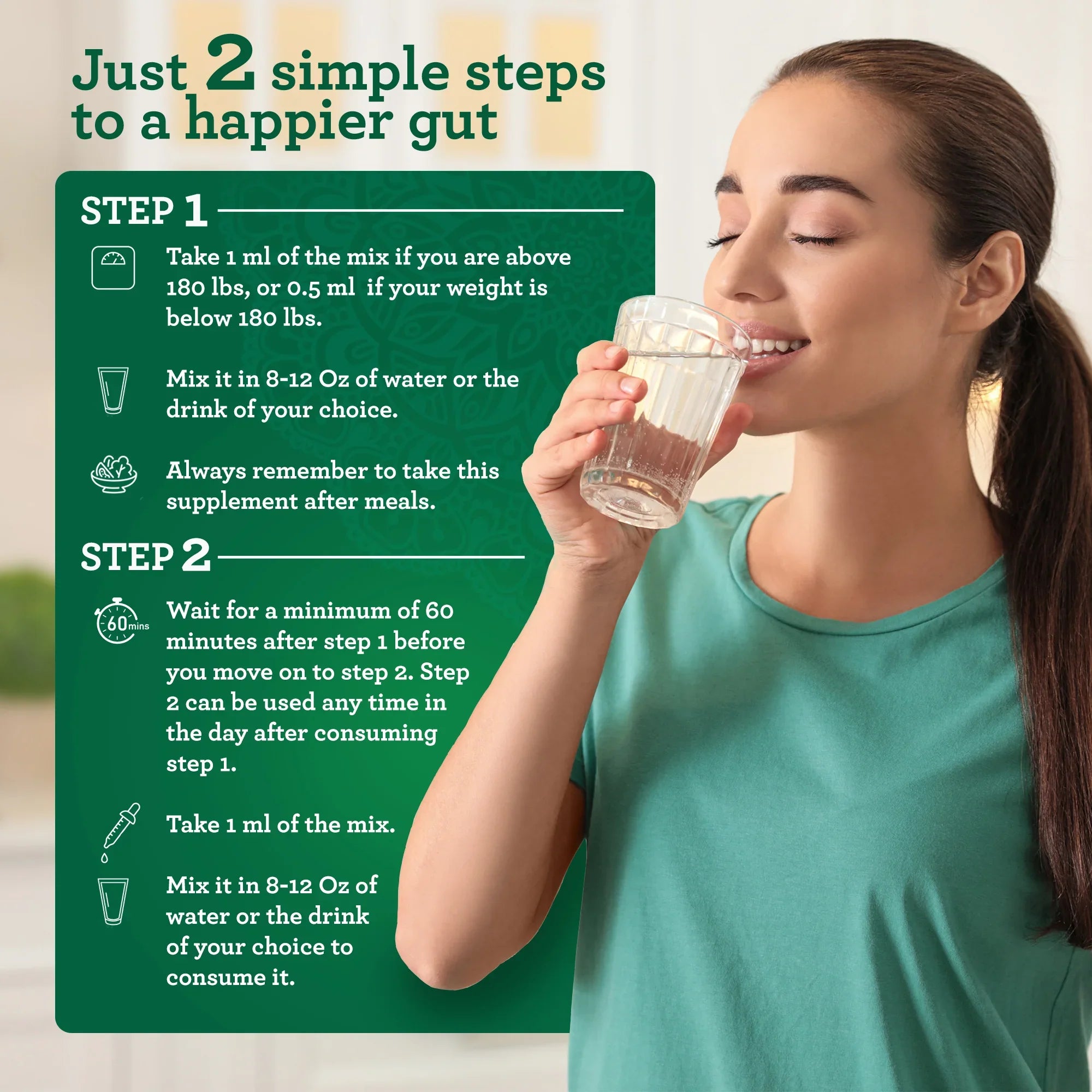 Just 2 simple steps to a happier gut

STEP 1

Take 1 ml of the mix if you are above 180 lbs, or 0.5 ml if your weight is below 180 lbs.

Mix it in 8-12 Oz of water or the drink of your choice.

Always remember to take this supplement after meals.

STEP 2

60 mins

Wait for a minimum of 60 minutes after step 1 before you move on to step 2. Step 2 can be used any time in the day after consuming step 1.

Take 1 ml of the mix.

Mix it in 8-12 Oz of water or the drink of your choice to consume it.