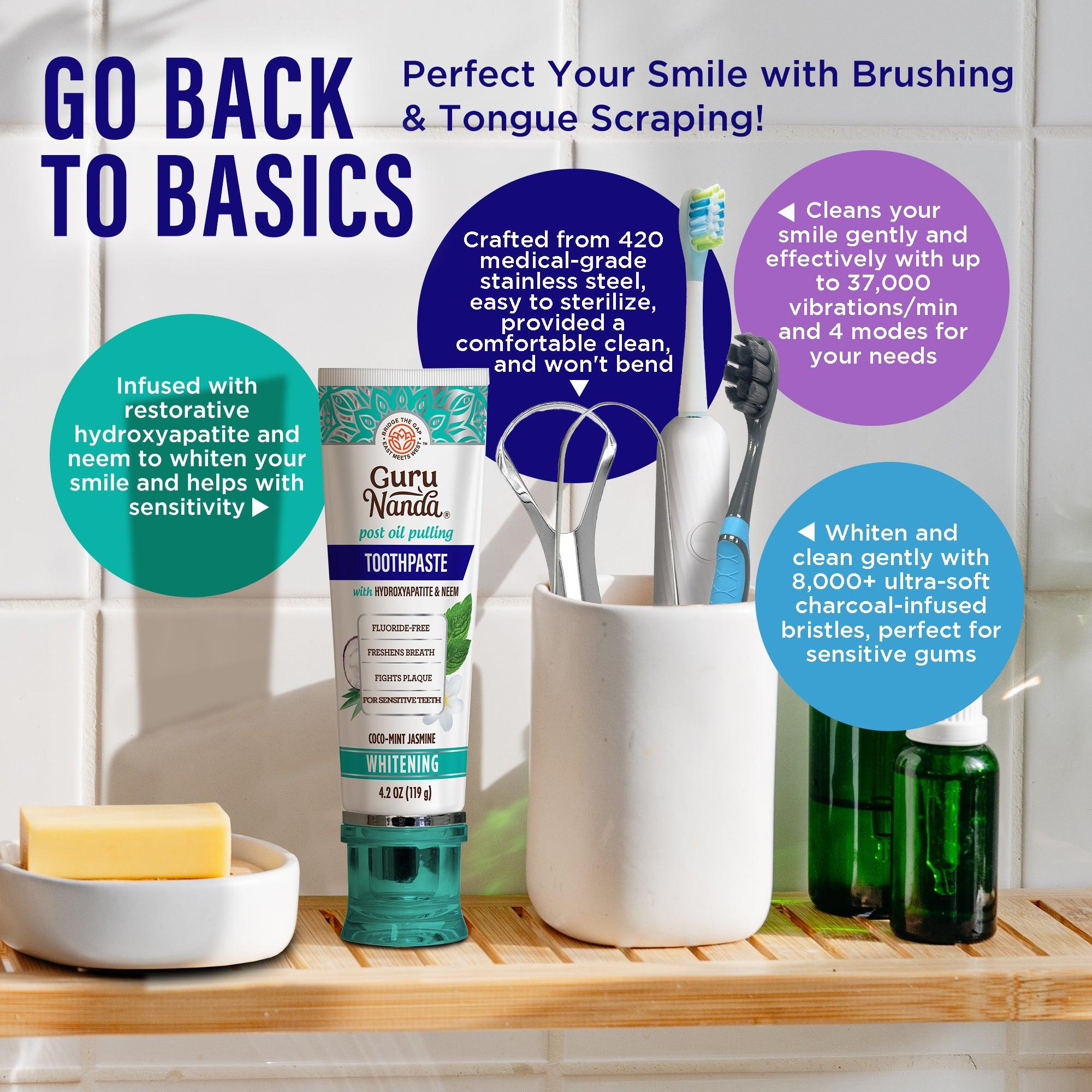 GO BACK TO BASICS

Perfect Your Smile with Brushing & Tongue Scraping!

Crafted from 420 medical-grade stainless steel, easy to sterilize, provided a comfortable clean, and won't bend ▼

◀ Cleans your smile gently and effectively with up to 37,000 vibrations/min and 4 modes for your needs

Infused with restorative hydroxyapatite and neem to whiten your smile and helps with sensitivity ▶

◀ Whiten and clean gently with 8,000+ ultra-soft charcoal-infused bristles, perfect for sensitive gums

BRIDGE THE GAP EAST MEETS WEST™

Guru Nanda®

post oil pulling

TOOTHPASTE

with HYDROXYAPATITE & NEEM

FLUORIDE-FREE

FRESHENS BREATH

FIGHTS PLAQUE

FOR SENSITIVE TEETH

COCO-MINT JASMINE

WHITENING

4.2 OZ (119 g)