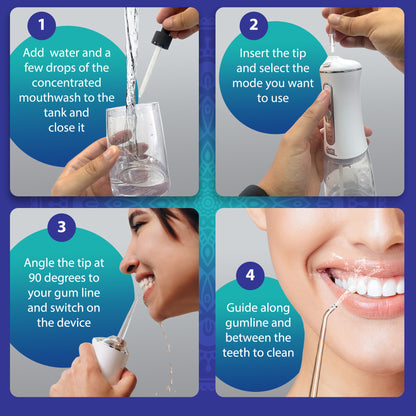 1

Add  water and a few drops of the concentrated mouthwash to the tank and close it

2

Insert the tip and select the mode you want to use

3

Angle the tip at 90 degrees to your gum line and switch on the device

4

Guide along gumline and between the teeth to clean