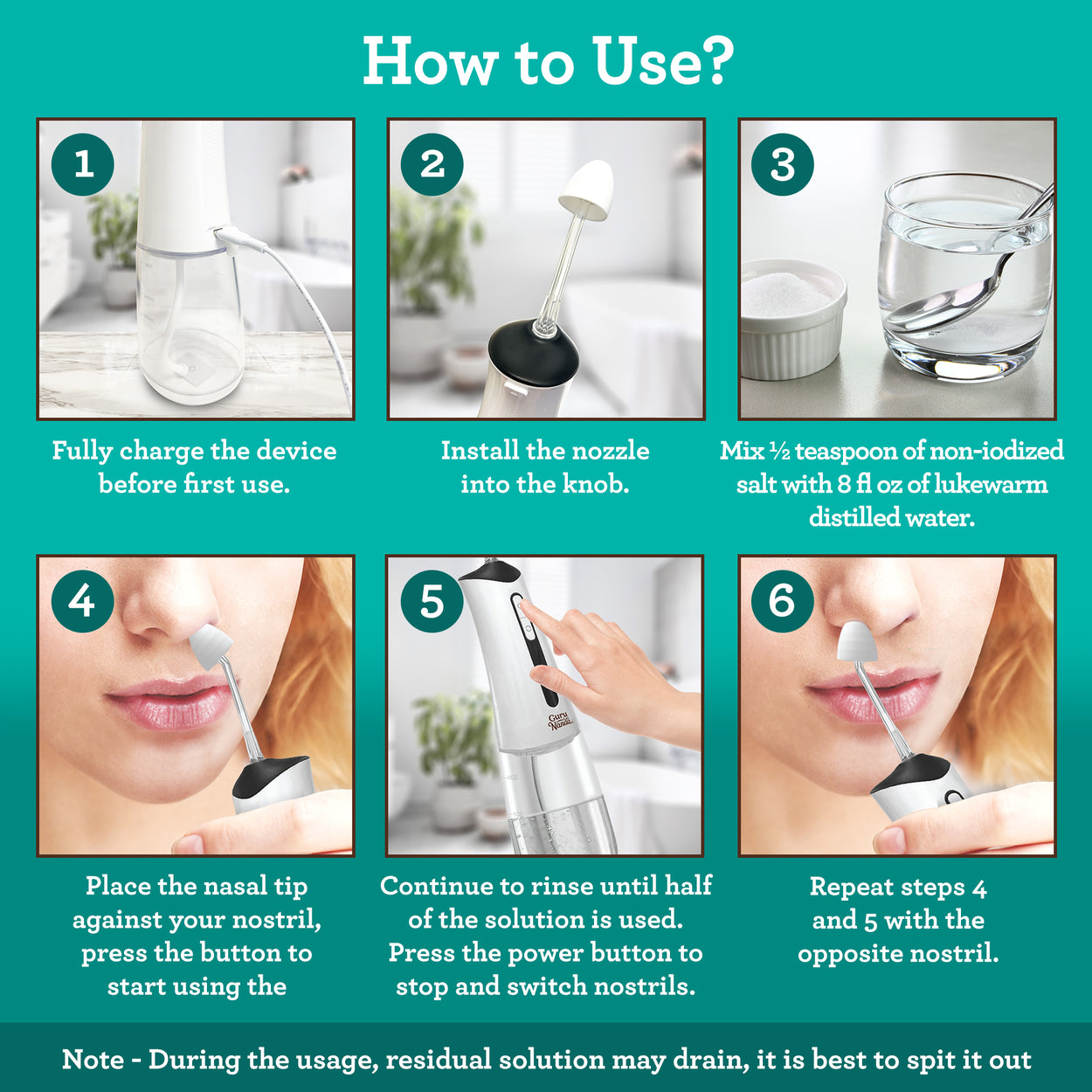 How to Use?

1

Fully charge the device before first use.

2

Install the nozzle into the knob.

3

Mix ½ teaspoon of non-iodized salt with 8 fl oz of lukewarm distilled water.

4

Place the nasal tip against your nostril, press the button to start using the

5

Guru Nanda

Continue to rinse until half of the solution is used. Press the power button to stop and switch nostrils.

6

Repeat steps 4 and 5 with the opposite nostril.

Note - During the usage, residual solution may drain, it is best to spit it out