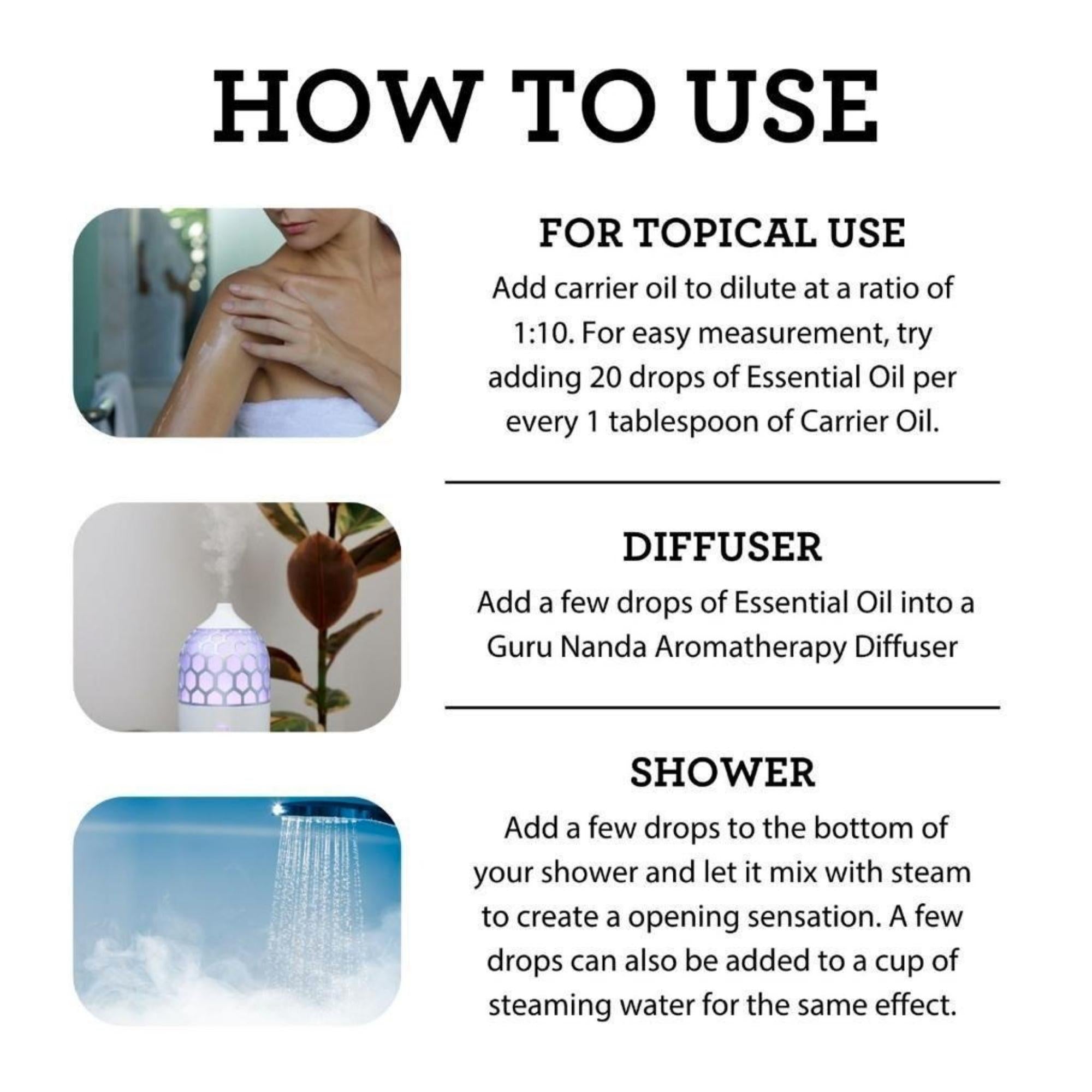 HOW TO USE

FOR TOPICAL USE

Add carrier oil to dilute at a ratio of 1:10. For easy measurement, try adding 20 drops of Essential Oil per every 1 tablespoon of Carrier Oil.

DIFFUSER

Add a few drops of Essential Oil into a Guru Nanda Aromatherapy Diffuser

SHOWER

Add a few drops to the bottom of your shower and let it mix with steam to create a opening sensation. A few drops can also be added to a cup of steaming water for the same effect.