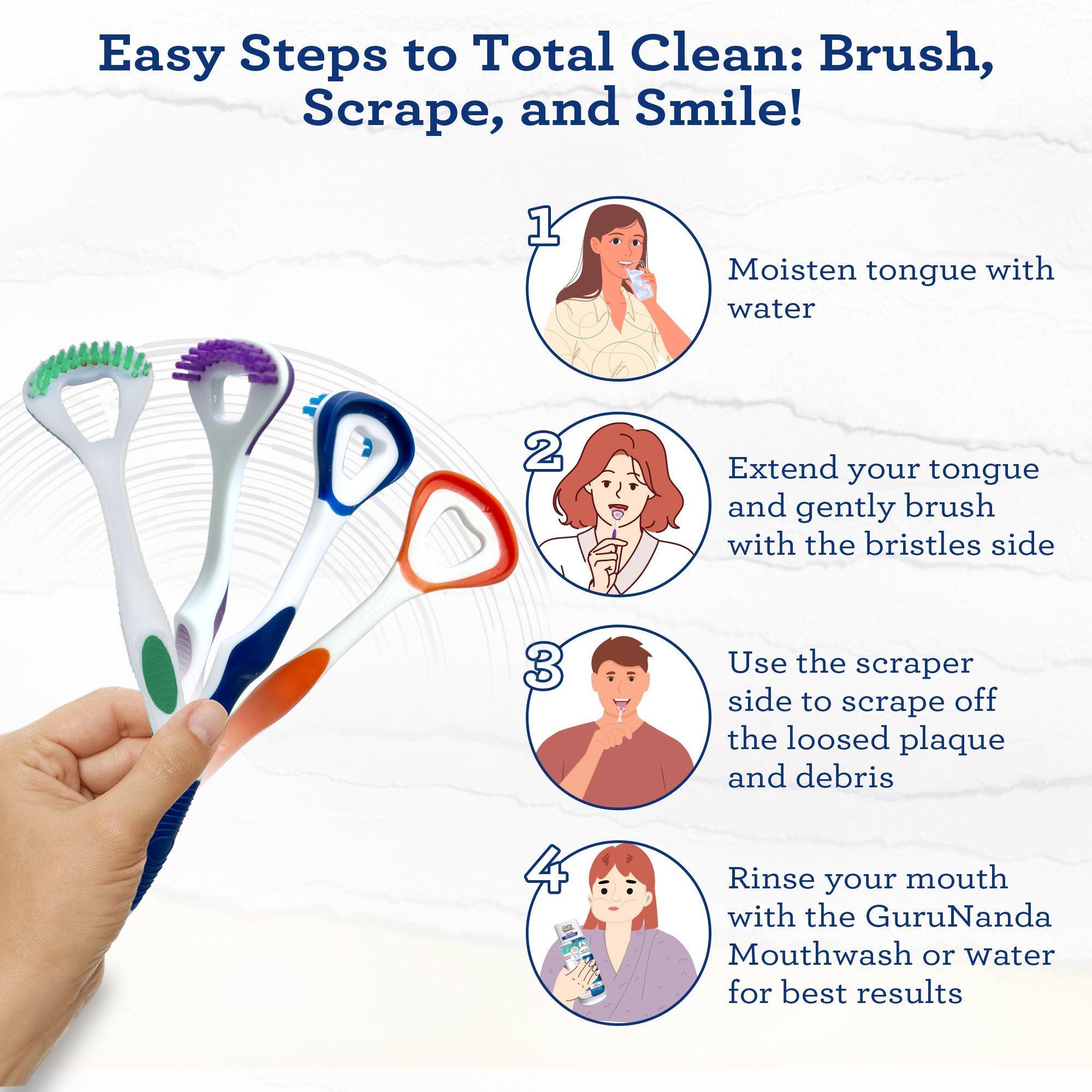 Easy Steps to Total Clean: Brush, Scrape, and Smile!

1

Moisten tongue with water

2

Extend your tongue and gently brush with the bristles side

3

Use the scraper side to scrape off the loosed plaque and debris

4

Rinse your mouth with the GuruNanda Mouthwash or water for best results