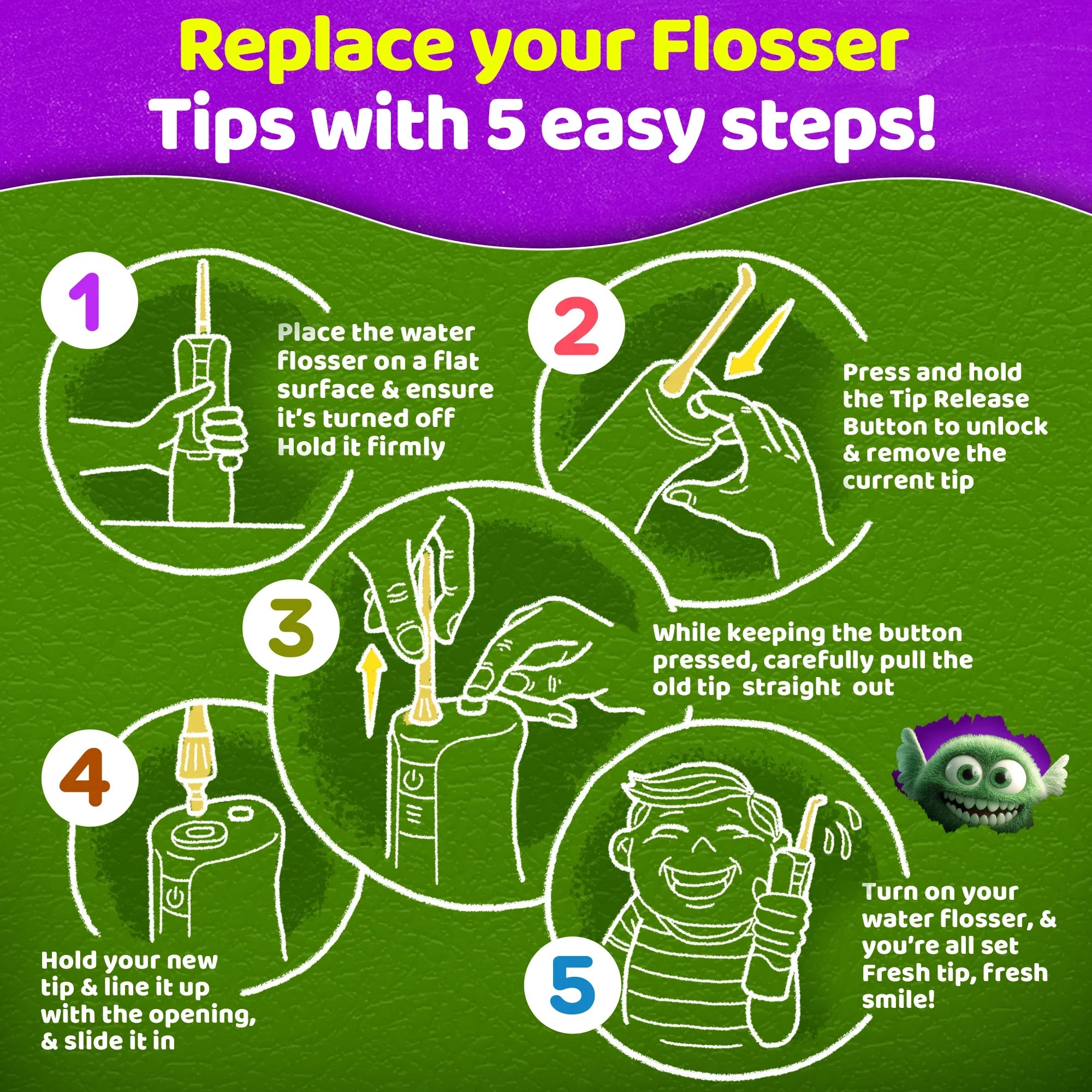 Replace your Flosser Tips with 5 easy steps!

1

Place the water flosser on a flat surface & ensure it's turned off Hold it firmly

2

Press and hold the Tip Release Button to unlock & remove the current tip

3

While keeping the button pressed, carefully pull the old tip straight out

4

Hold your new tip & line it up with the opening, & slide it in

5

Turn on your water flosser, & you're all set Fresh tip, fresh smile!