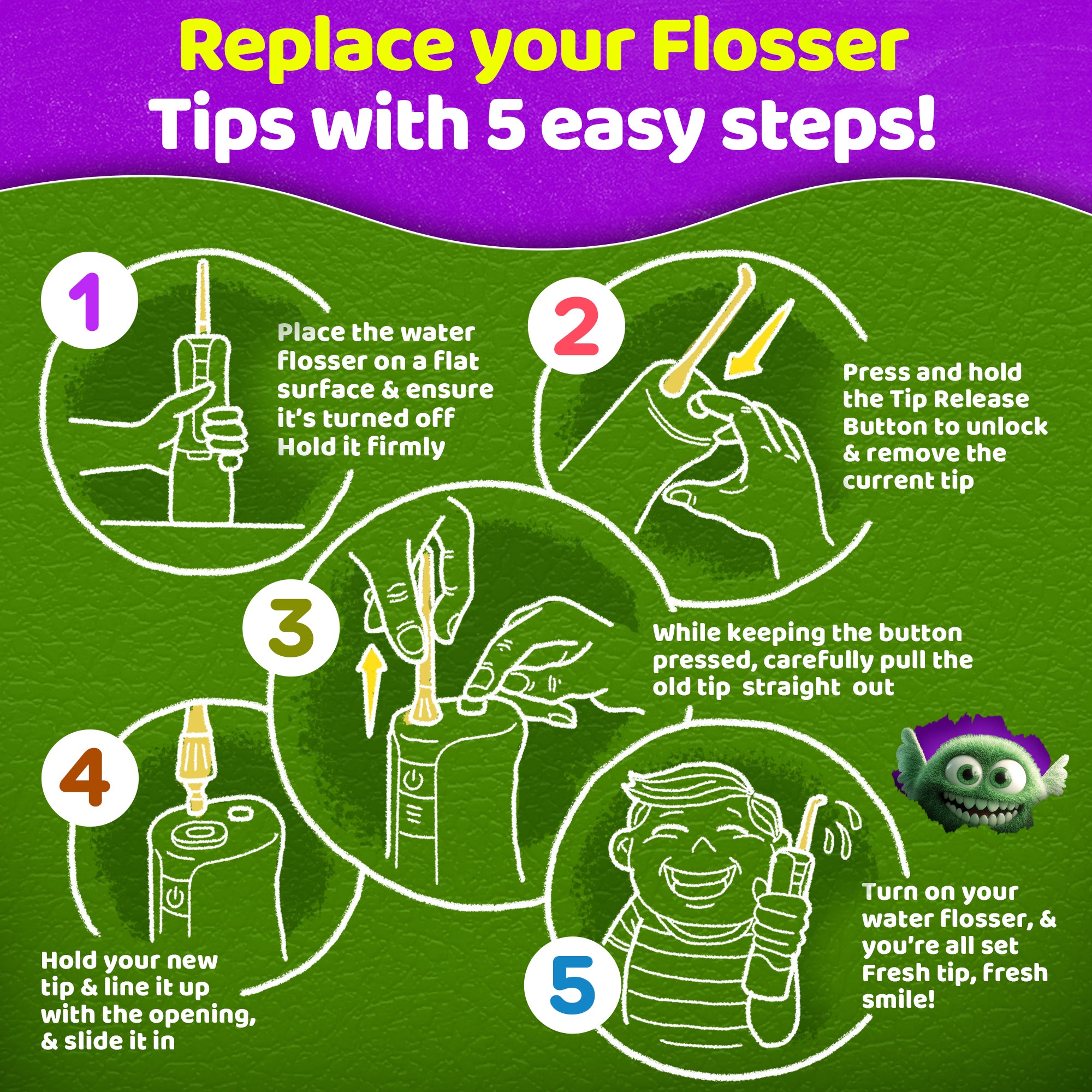 Replace your Flosser Tips with 5 easy steps!

1

Place the water flosser on a flat surface & ensure it's turned off Hold it firmly

2

Press and hold the Tip Release Button to unlock & remove the current tip

3

While keeping the button pressed, carefully pull the old tip straight out

4

Hold your new tip & line it up with the opening, & slide it in

5

Turn on your water flosser, & you're all set Fresh tip, fresh smile!