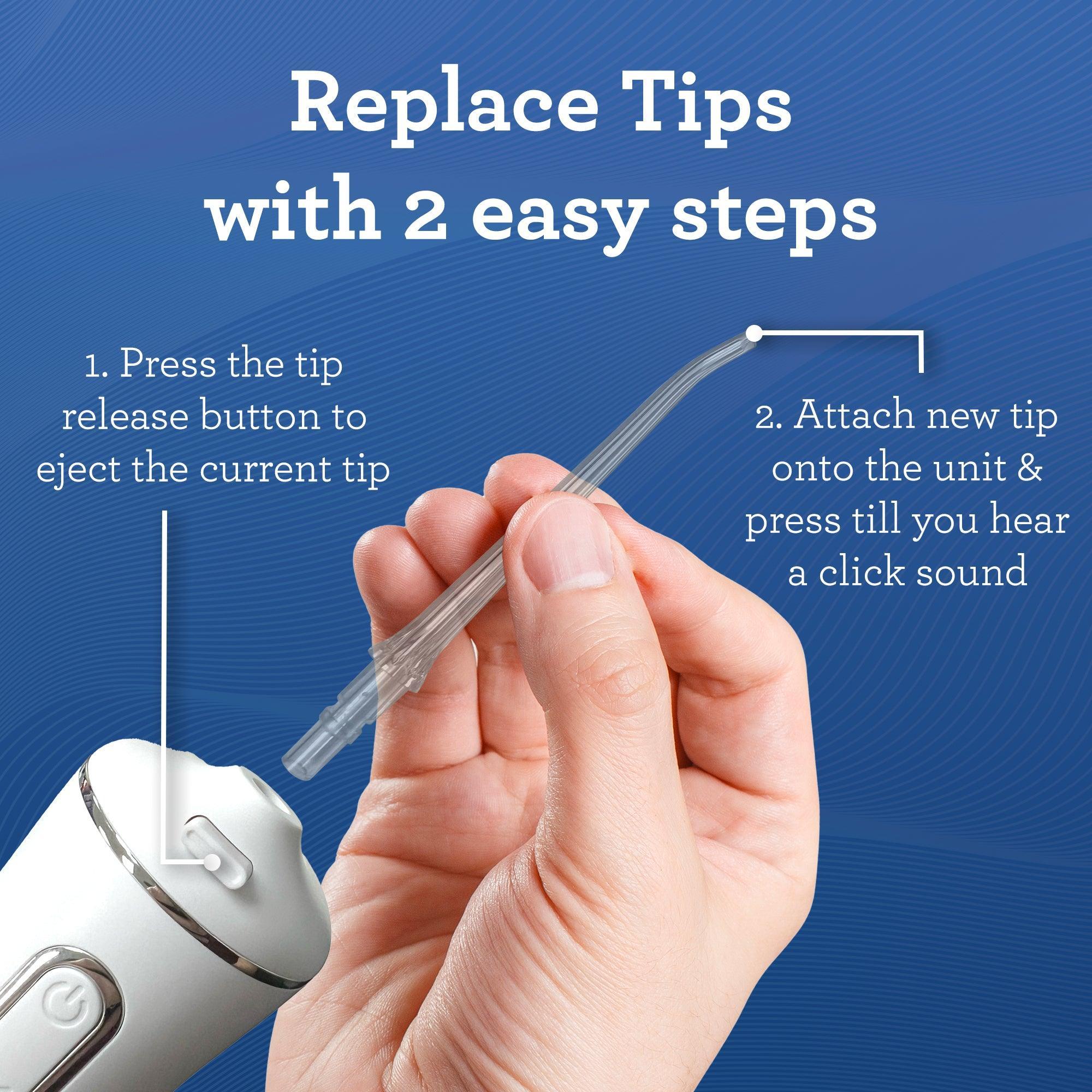 Replace Tips with 2 easy steps

1. Press the tip release button to eject the current tip

2. Attach new tip onto the unit & press till you hear a click sound