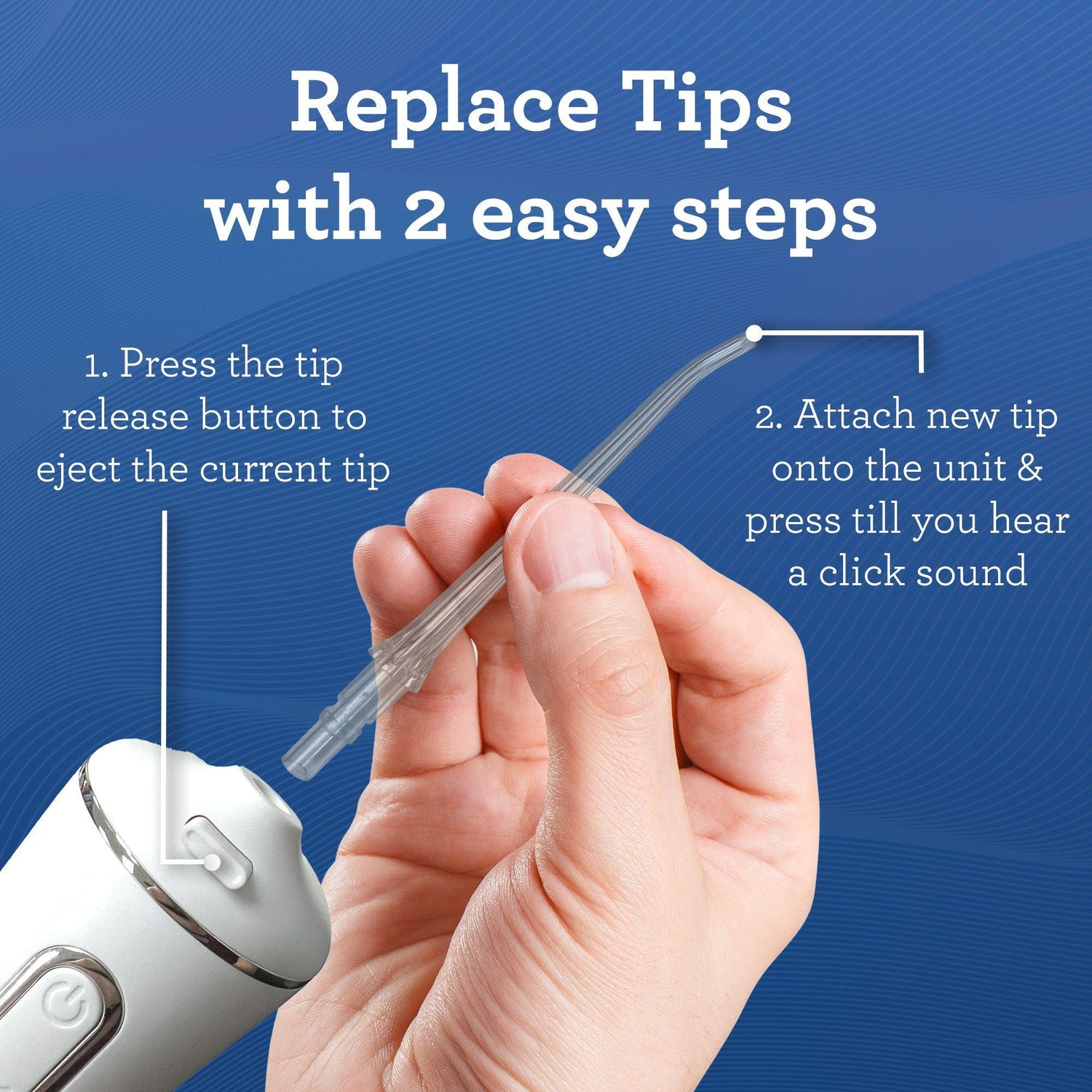 Replace Tips
with 2 easy steps

1. Press the tip release button to eject the current tip

2. Attach new tip onto the unit & press till you hear a click sound