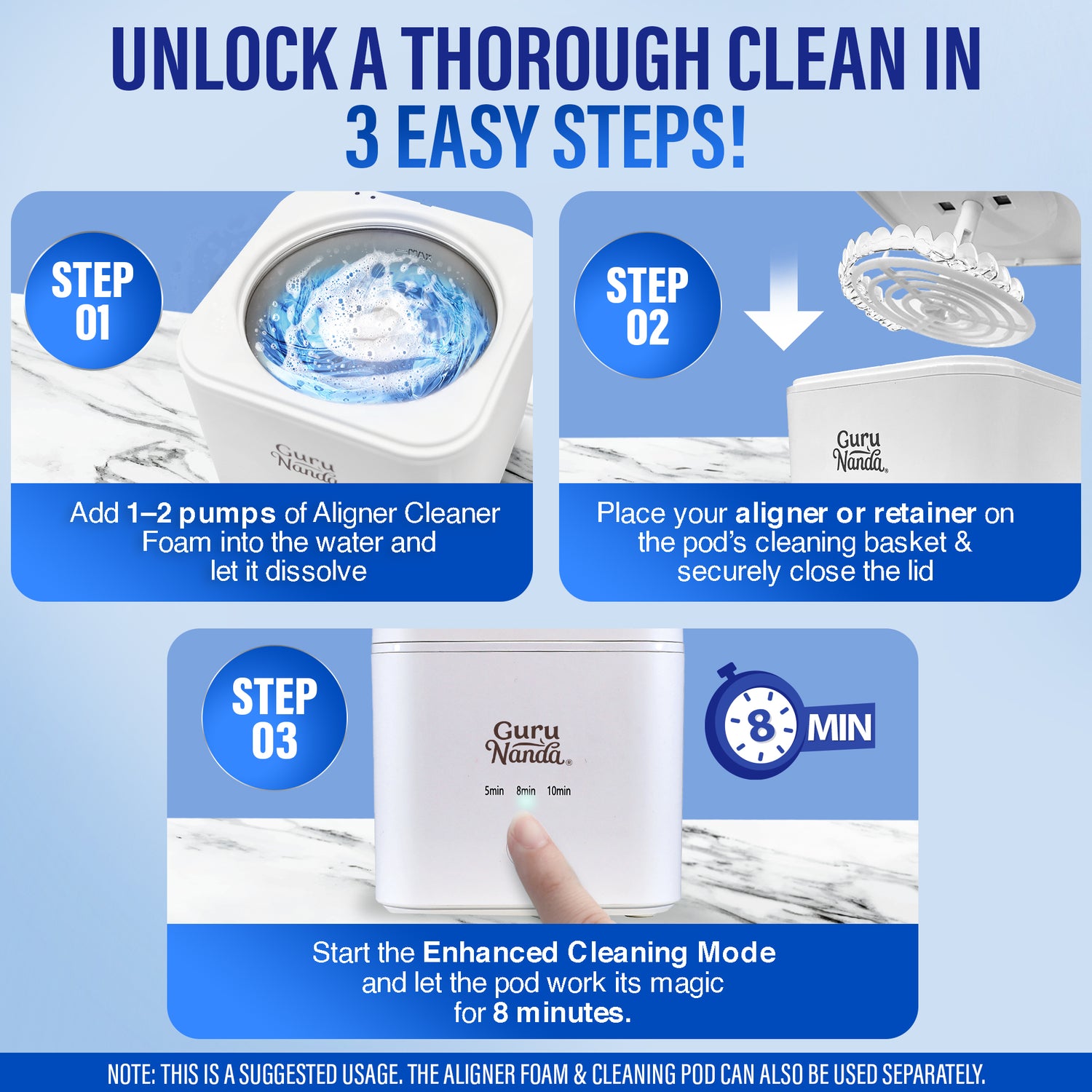 UNLOCK A THOROUGH CLEAN IN 3 EASY STEPS!

STEP 01

MAX

Guru Nanda

Add 1–2 pumps of Aligner Cleaner Foam into the water and let it dissolve

STEP 02

Guru Nanda

Place your aligner or retainer on the pod's cleaning basket & securely close the lid

STEP 03

Guru Nanda

5min 8min 10min

8 MIN

Start the Enhanced Cleaning Mode and let the pod work its magic for 8 minutes.

NOTE: THIS IS A SUGGESTED USAGE. THE ALIGNER FOAM & CLEANING POD CAN ALSO BE USED SEPARATELY.