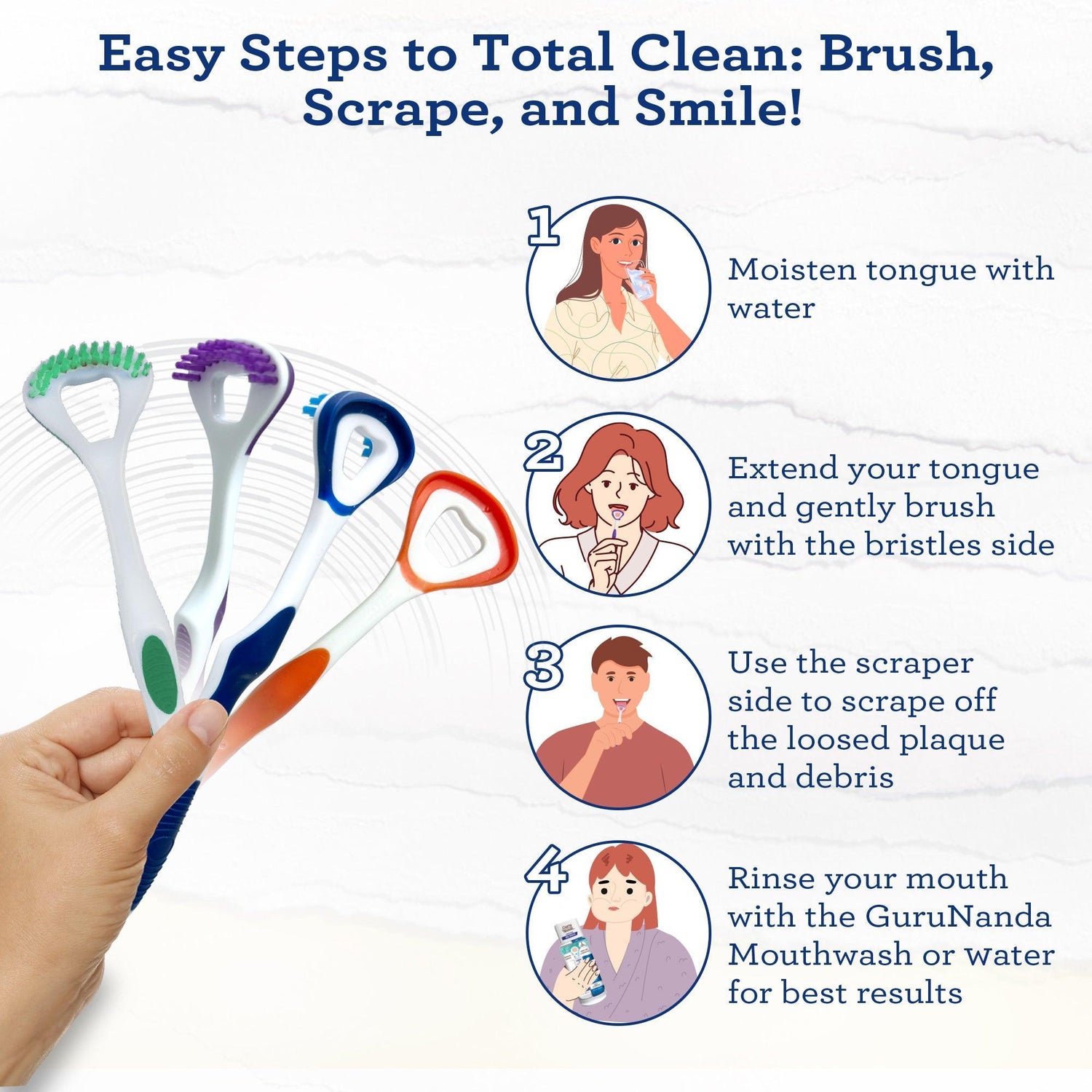 Easy Steps to Total Clean: Brush, Scrape, and Smile!

1
Moisten tongue with water

2
Extend your tongue and gently brush with the bristles side

3
Use the scraper side to scrape off the loosed plaque and debris

4
Rinse your mouth with the GuruNanda Mouthwash or water for best results